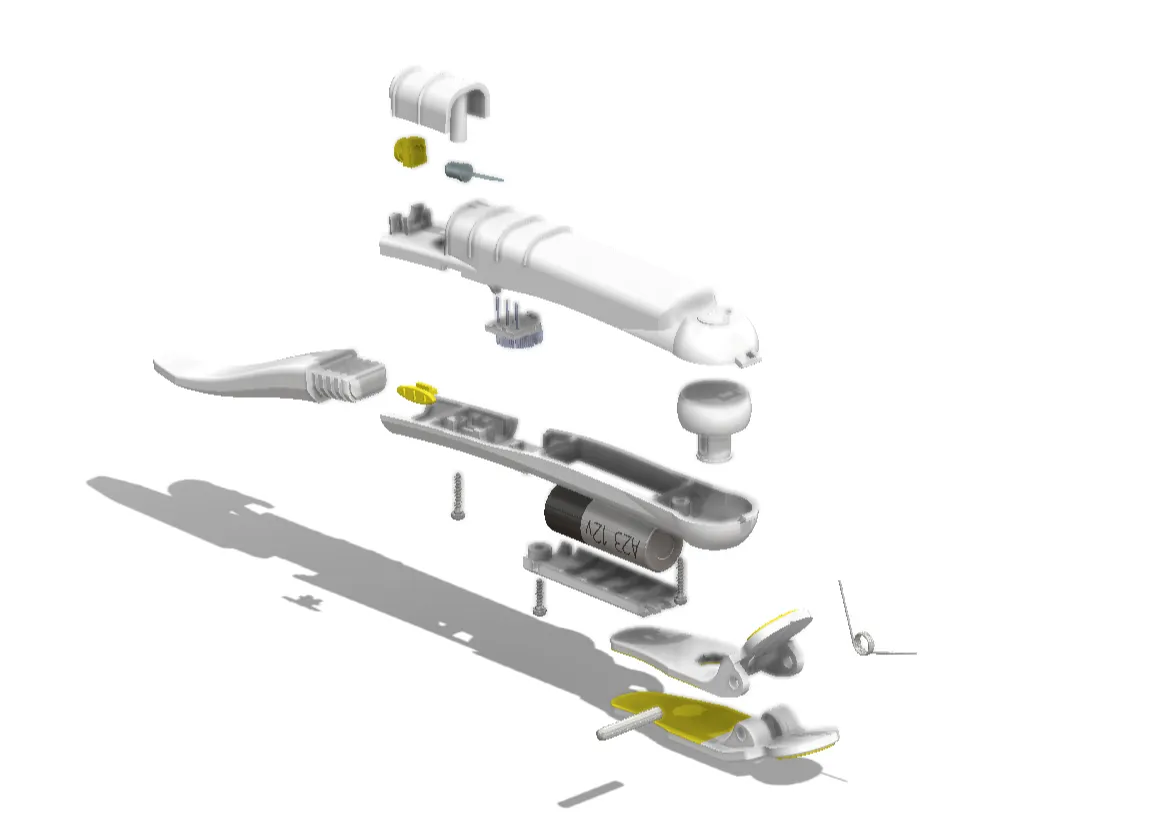 A23 12V